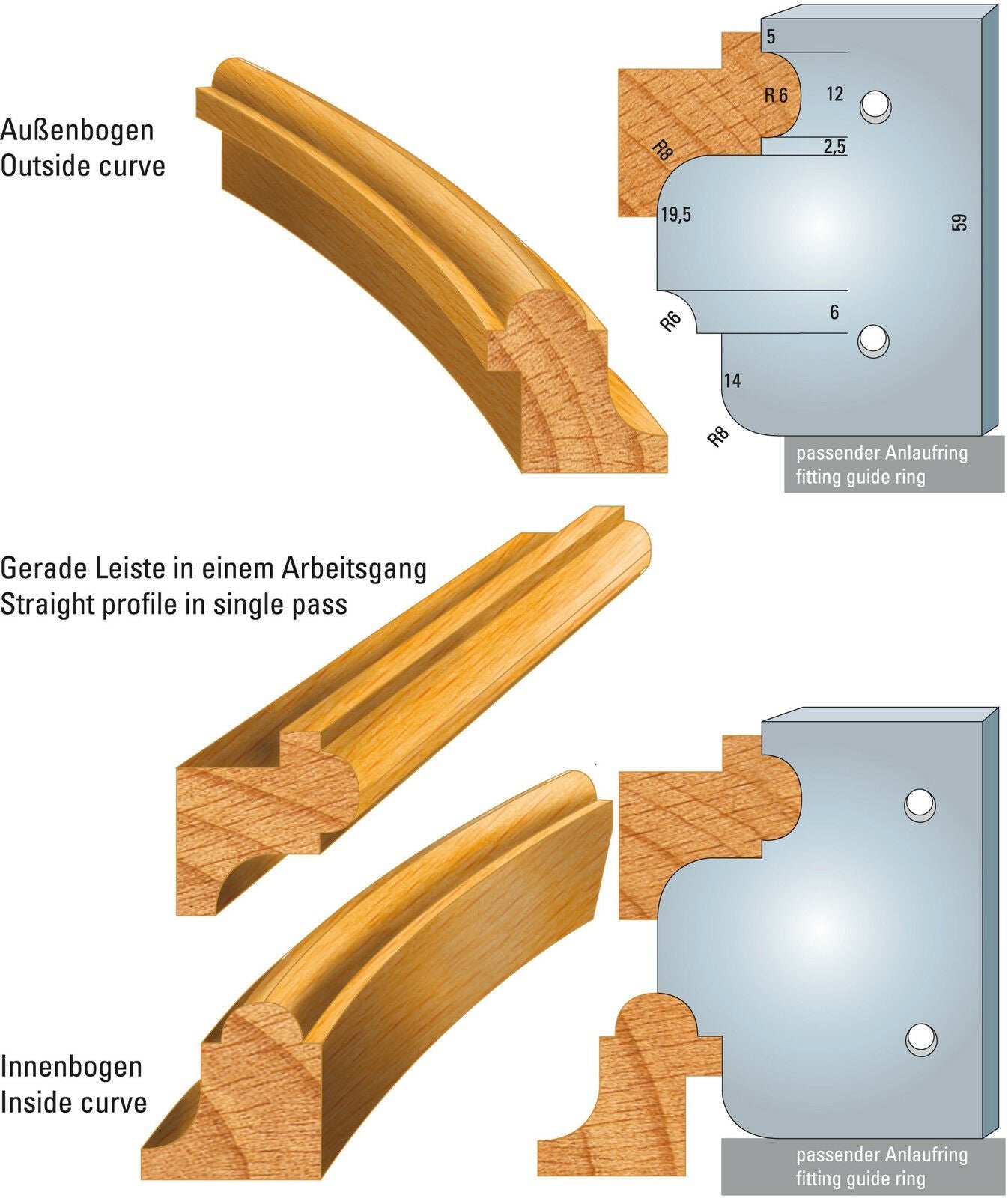 Außenbogen
Outside curve

5
R 6
12
R8
2,5
19,5
59
R6
6
14
R8

passender Anlaufring
fitting guide ring

Gerade Leiste in einem Arbeitsgang
Straight profile in single pass

Innenbogen
Inside curve

passender Anlaufring
fitting guide ring