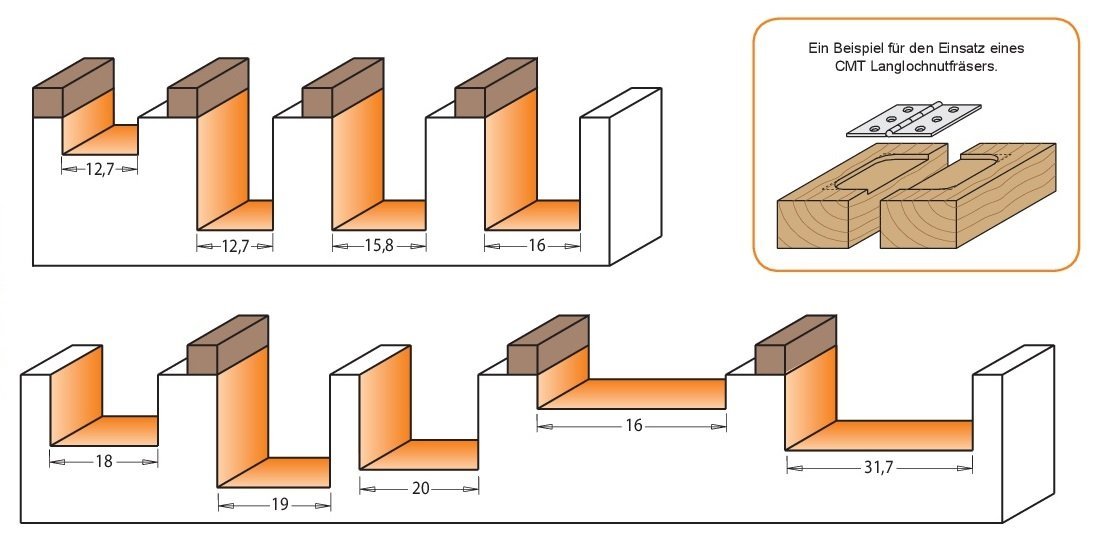 12,7

12,7

15,8

16

Ein Beispiel für den Einsatz eines CMT Langlochnutfräsers.

18

19

20

16

31,7