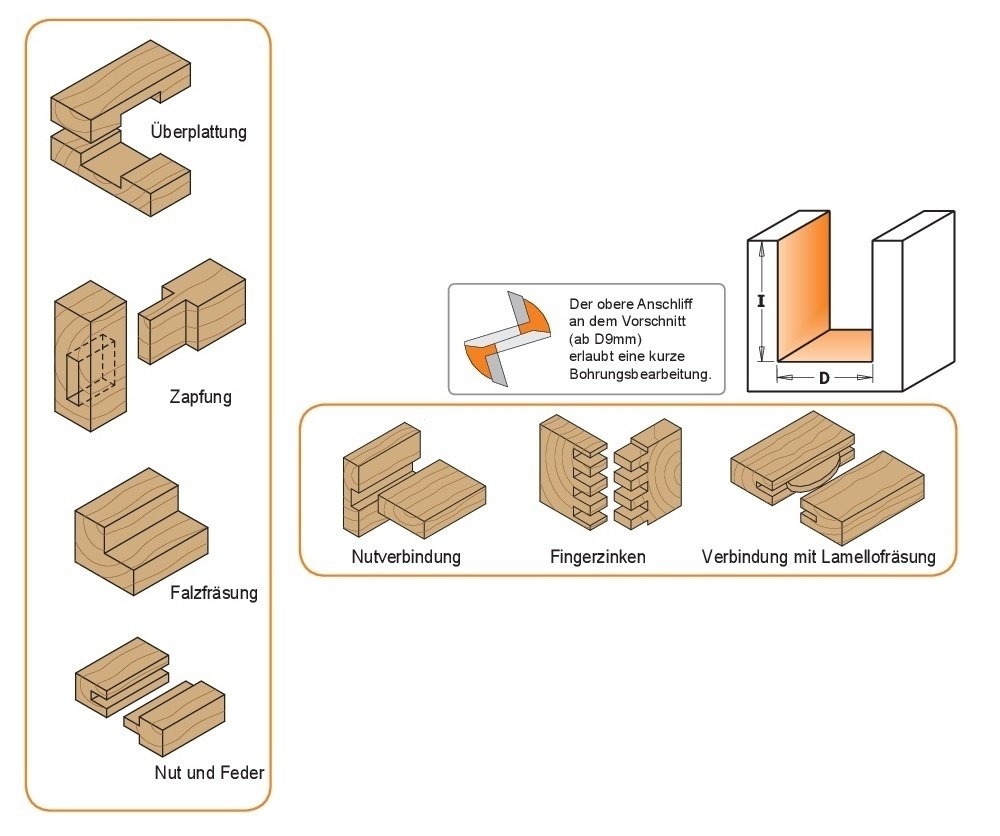 Überplattung

Zapfung

Falzfräsung

Nut und Feder

Der obere Anschliff an dem Vorschnitt (ab D9mm) erlaubt eine kurze Bohrungsbearbeitung.

I

D

Nutverbindung

Fingerzinken

Verbindung mit Lamellofräsung